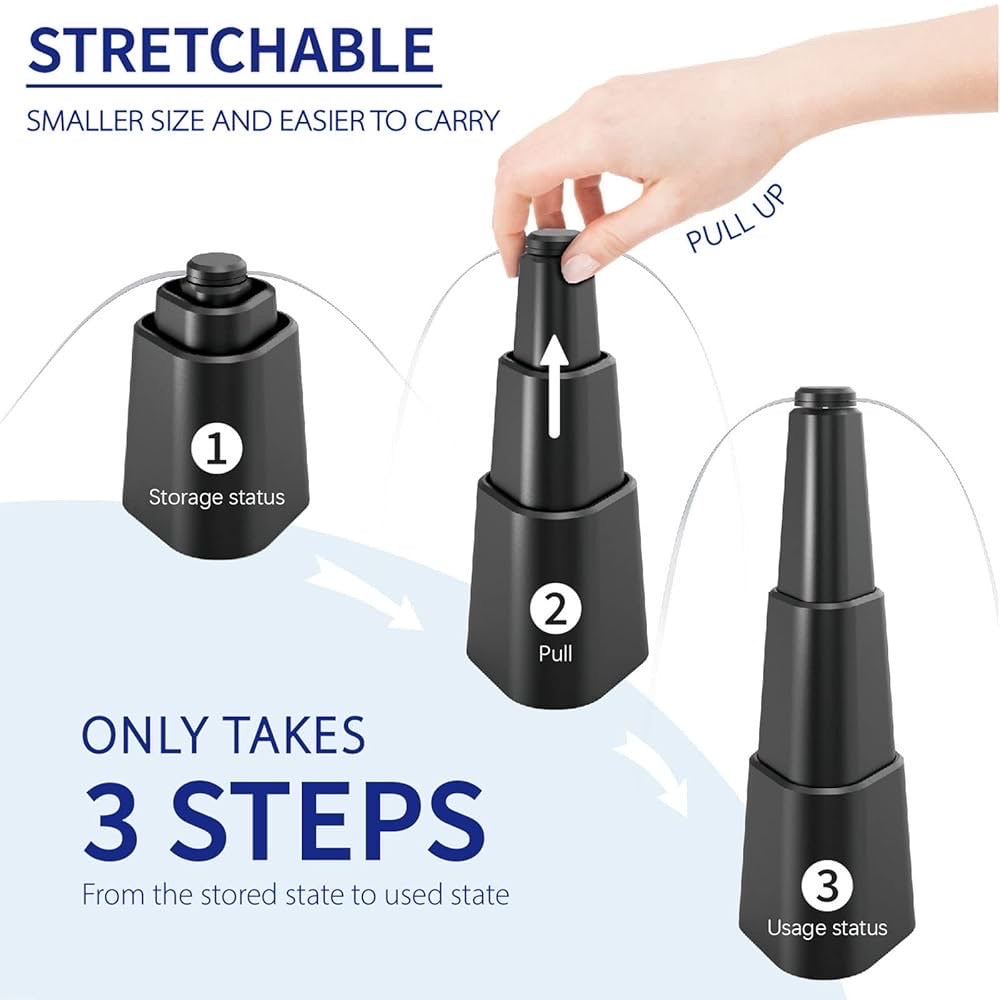 STRETCHABLE

SMALLER SIZE AND EASIER TO CARRY

PULL UP

1
Storage status

2
Pull

3
Usage status

ONLY TAKES
3 STEPS
From the stored state to used state